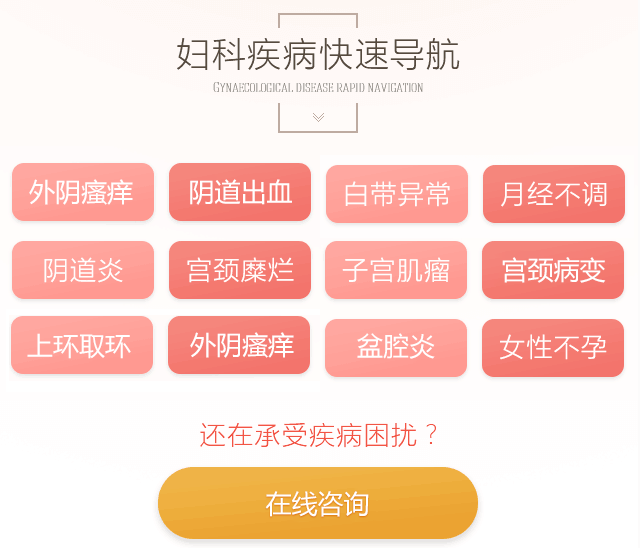 妇科疾病快速导航

GYNAECOLOGICAL DISEASE RAPID NAVIGATION

外阴瘙痒 阴道出血 白带异常 月经不调

阴道炎 宫颈糜烂 子宫肌瘤 宫颈病变

上环取环 外阴瘙痒 盆腔炎 女性不孕

还在承受疾病困扰？

在线咨询