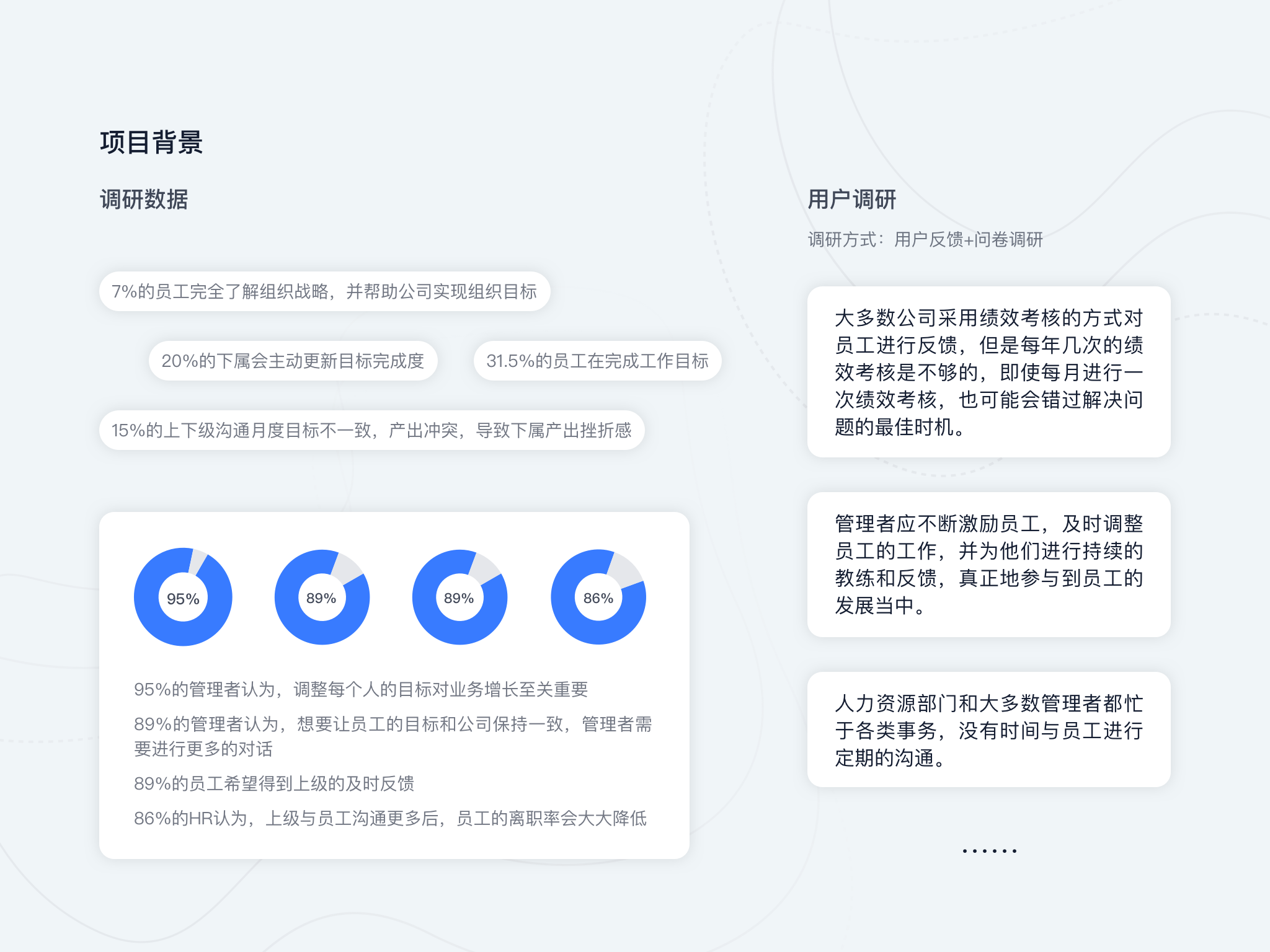 项目背景

调研数据

7%的员工完全了解组织战略，并帮助公司实现组织目标

20%的下属会主动更新目标完成度

31.5%的员工在完成工作目标

15%的上下级沟通月度目标不一致，产出冲突，导致下属产出挫折感

95%

89%

89%

86%

95%的管理者认为，调整每个人的目标对业务增长至关重要

89%的管理者认为，想要让员工的目标和公司保持一致，管理者需要进行更多的对话

89%的员工希望得到上级的及时反馈

86%的HR认为，上级与员工沟通更多后，员工的离职率会大大降低

用户调研

调研方式：用户反馈+问卷调研

大多数公司采用绩效考核的方式对员工进行反馈，但是每年几次的绩效考核是不够的，即使每月进行一次绩效考核，也可能会错过解决问题的最佳时机。

管理者应不断激励员工，及时调整员工的工作，并为他们进行持续的教练和反馈，真正地参与到员工的发展当中。

人力资源部门和大多数管理者都忙于各类事务，没有时间与员工进行定期的沟通。

......