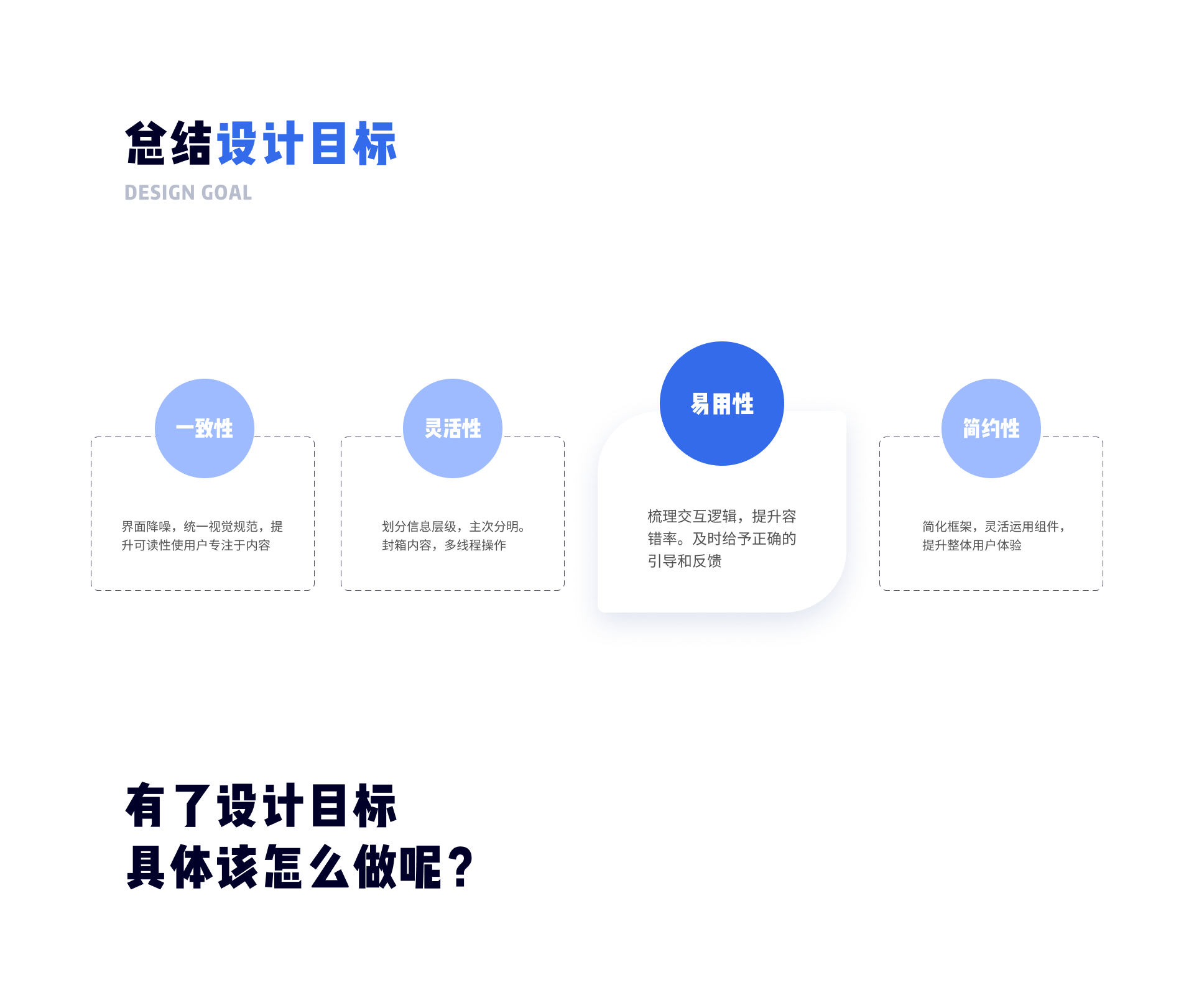 总结设计目标

DESIGN GOAL

一致性

界面降噪，统一视觉规范，提升可读性使用户专注于内容

灵活性

划分信息层级，主次分明。封箱内容，多线程操作

易用性

梳理交互逻辑，提升容错率。及时给予正确的引导和反馈

简约性

简化框架，灵活运用组件，提升整体用户体验

有了设计目标
具体该怎么做呢？