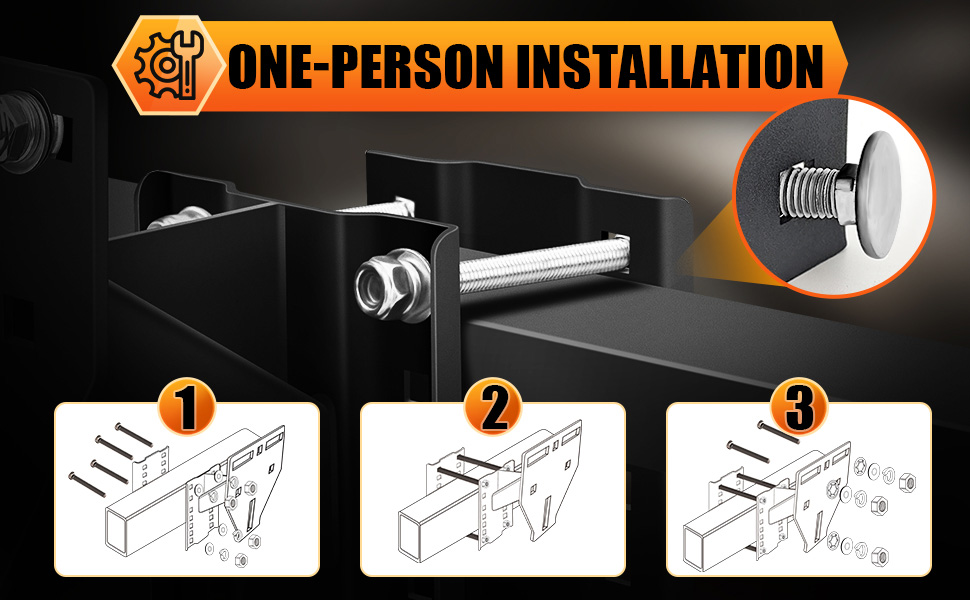 ONE-PERSON INSTALLATION

1

2

3