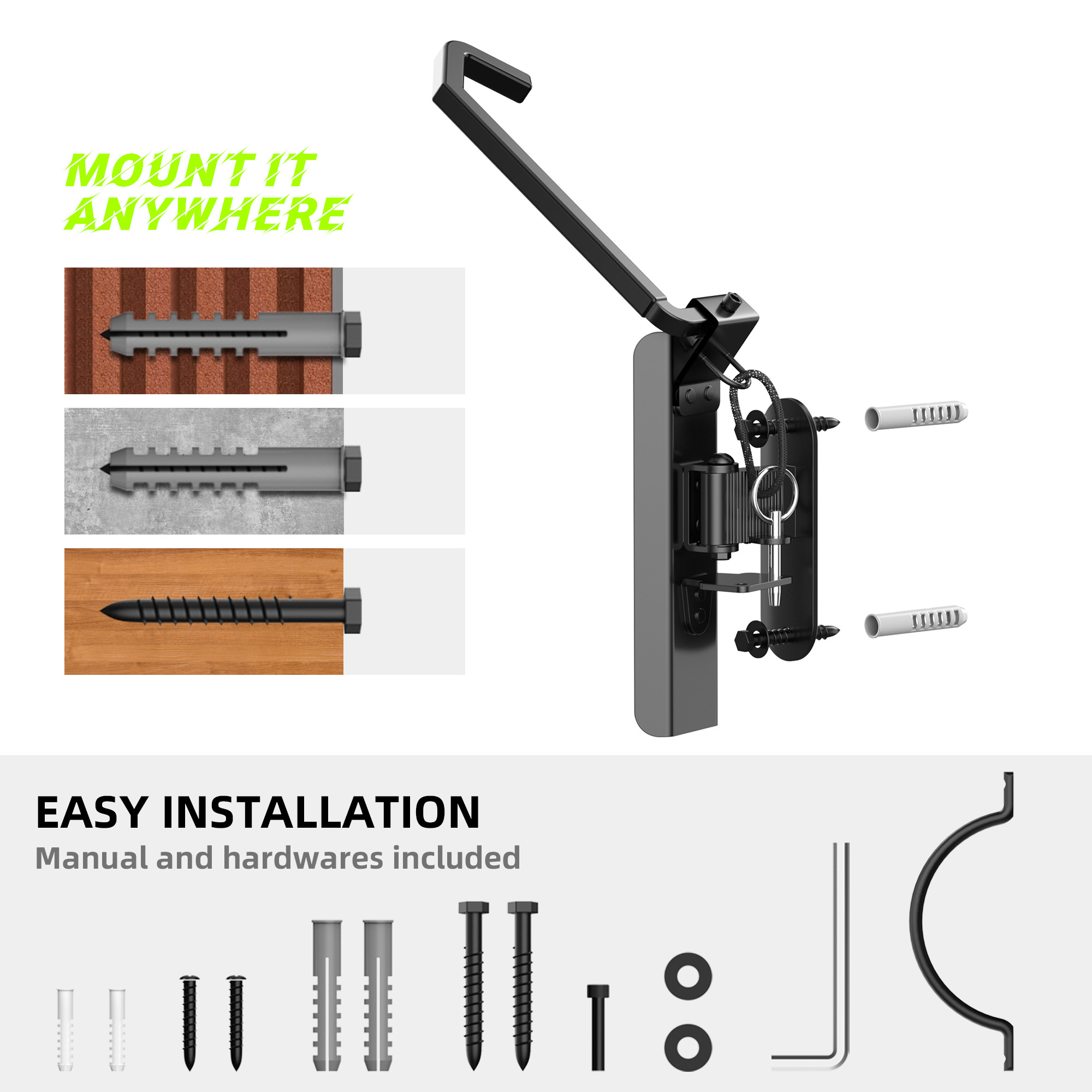 MOUNT IT ANYWHERE

EASY INSTALLATION
Manual and hardwares included