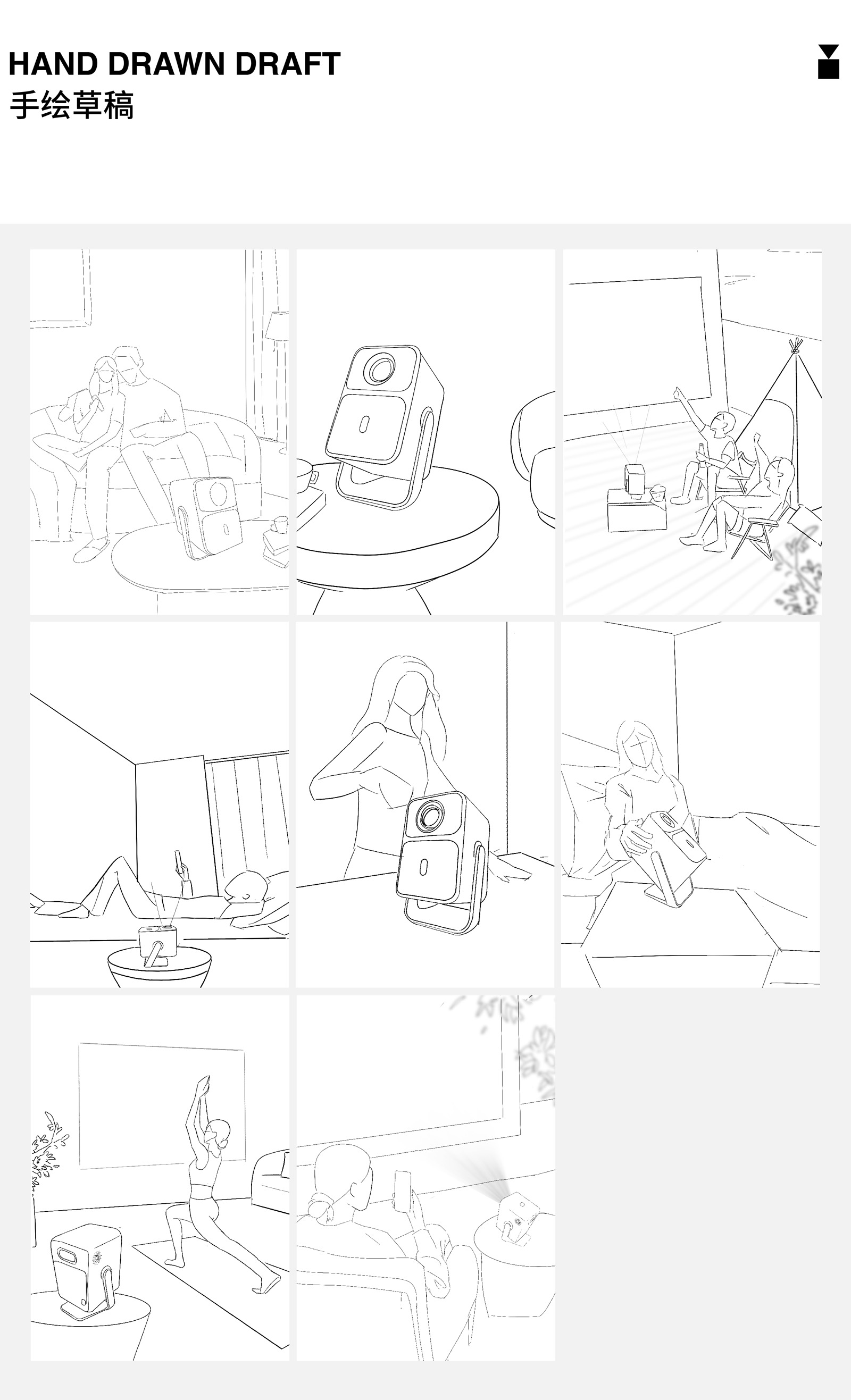 HAND DRAWN DRAFT
手绘草稿